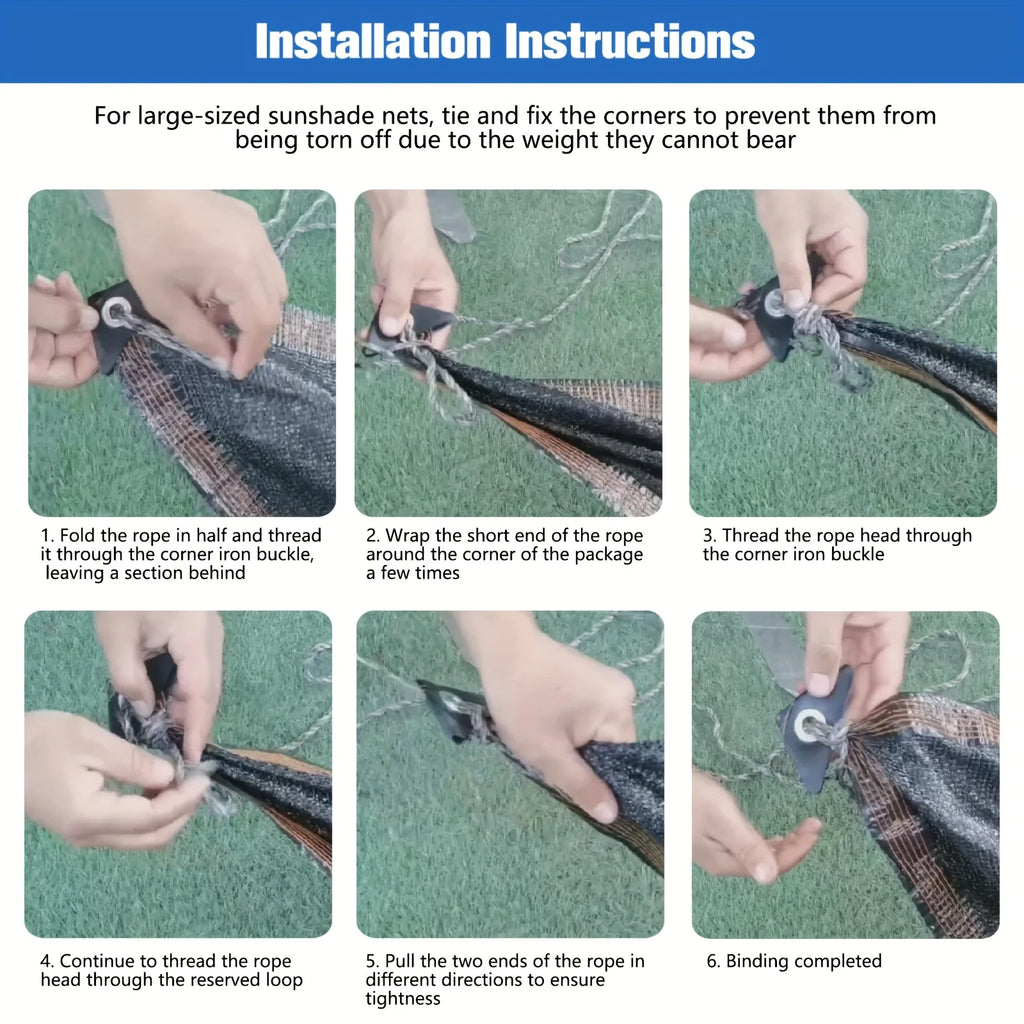 Installation Instructions

For large-sized sunshade nets, tie and fix the corners to prevent them from being torn off due to the weight they cannot bear

1. Fold the rope in half and thread it through the corner iron buckle, leaving a section behind

2. Wrap the short end of the rope around the corner of the package a few times

3. Thread the rope head through the corner iron buckle

4. Continue to thread the rope head through the reserved loop

5. Pull the two ends of the rope in different directions to ensure tightness

6. Binding completed