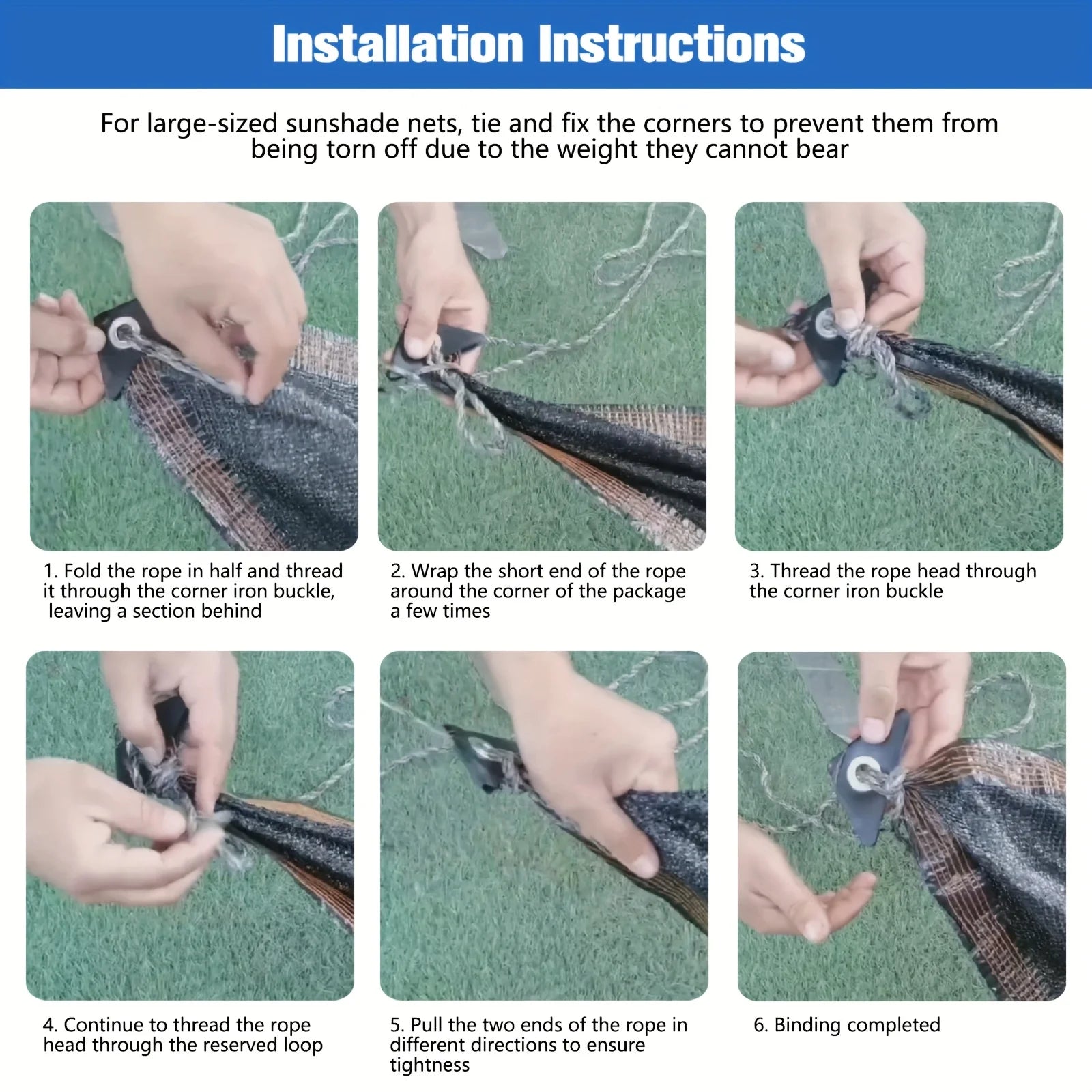 Installation Instructions

For large-sized sunshade nets, tie and fix the corners to prevent them from being torn off due to the weight they cannot bear

1. Fold the rope in half and thread it through the corner iron buckle, leaving a section behind

2. Wrap the short end of the rope around the corner of the package a few times

3. Thread the rope head through the corner iron buckle

4. Continue to thread the rope head through the reserved loop

5. Pull the two ends of the rope in different directions to ensure tightness

6. Binding completed